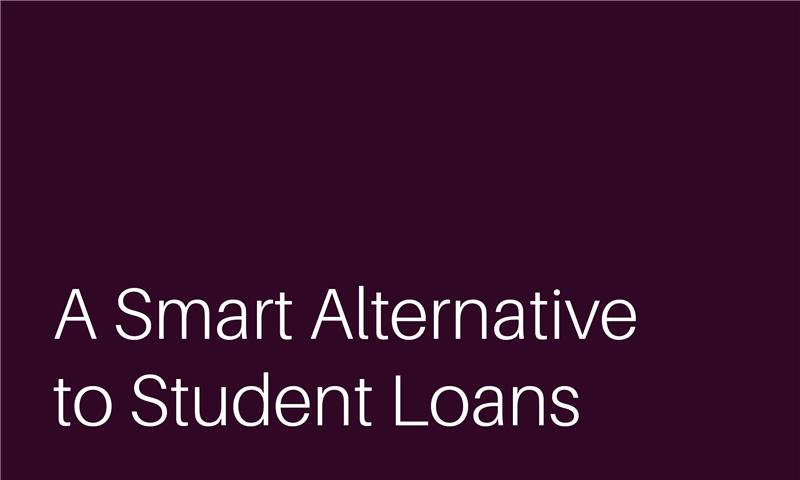 A Smart Alternative to Student Loans